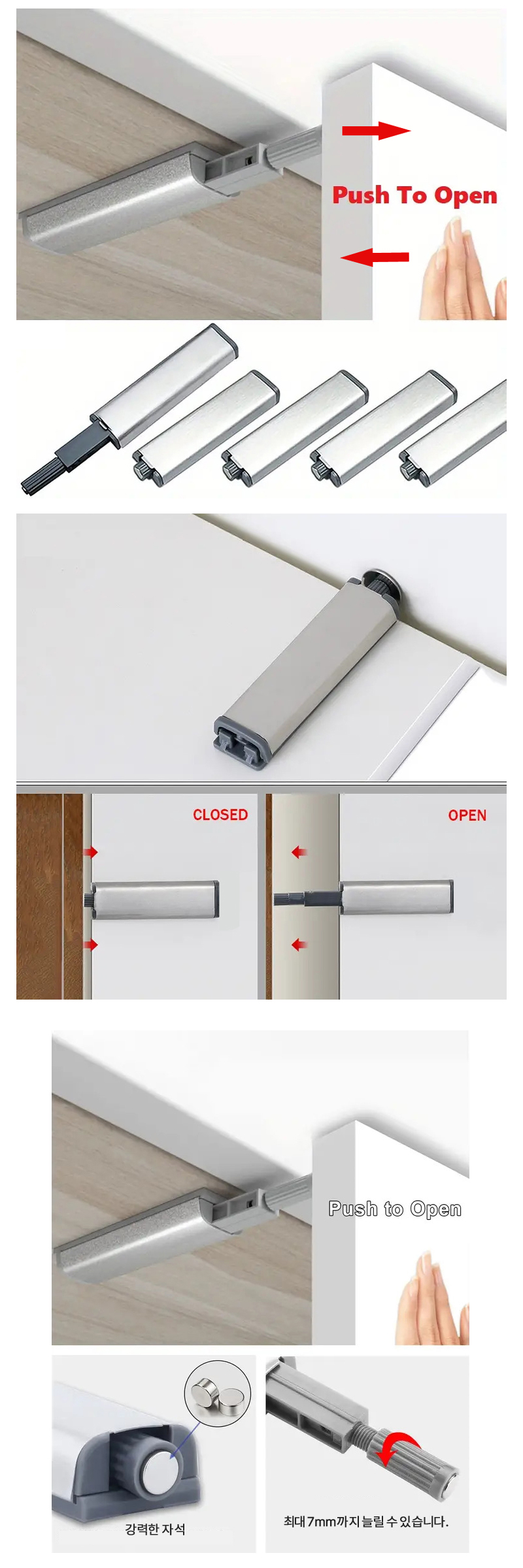 Push To Open

CLOSED

OPEN

Push to Open

강력한 자석

최대 7mm까지 늘릴 수 있습니다.